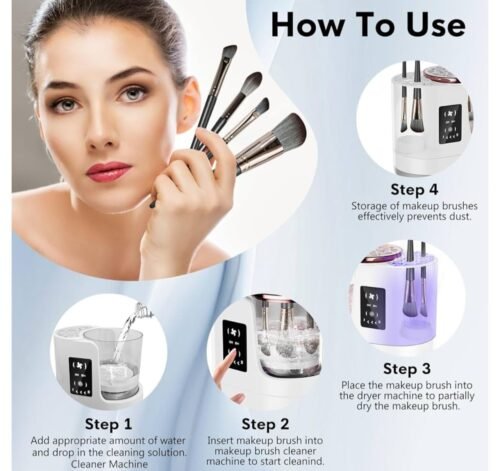 How To Use

Step 4
Storage of makeup brushes effectively prevents dust.

Step 3
Place the makeup brush into the dryer machine to partially dry the makeup brush.

Step 1
Add appropriate amount of water and drop in the cleaning solution. Cleaner Machine

Step 2
Insert makeup brush into makeup brush cleaner machine to start cleanind.