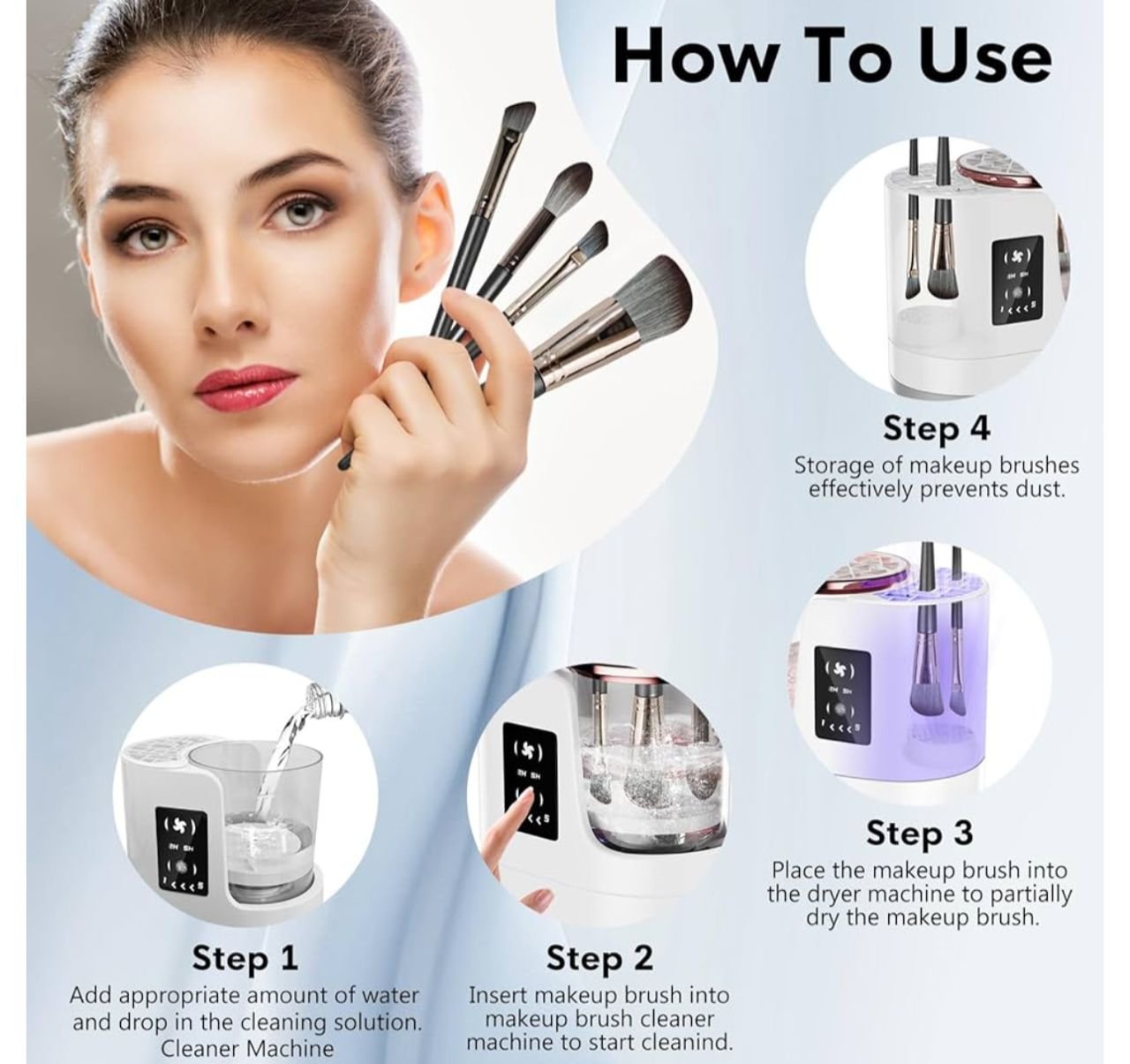 How To Use

Step 4
Storage of makeup brushes effectively prevents dust.

Step 3
Place the makeup brush into the dryer machine to partially dry the makeup brush.

Step 1
Add appropriate amount of water and drop in the cleaning solution. Cleaner Machine

Step 2
Insert makeup brush into makeup brush cleaner machine to start cleanind.